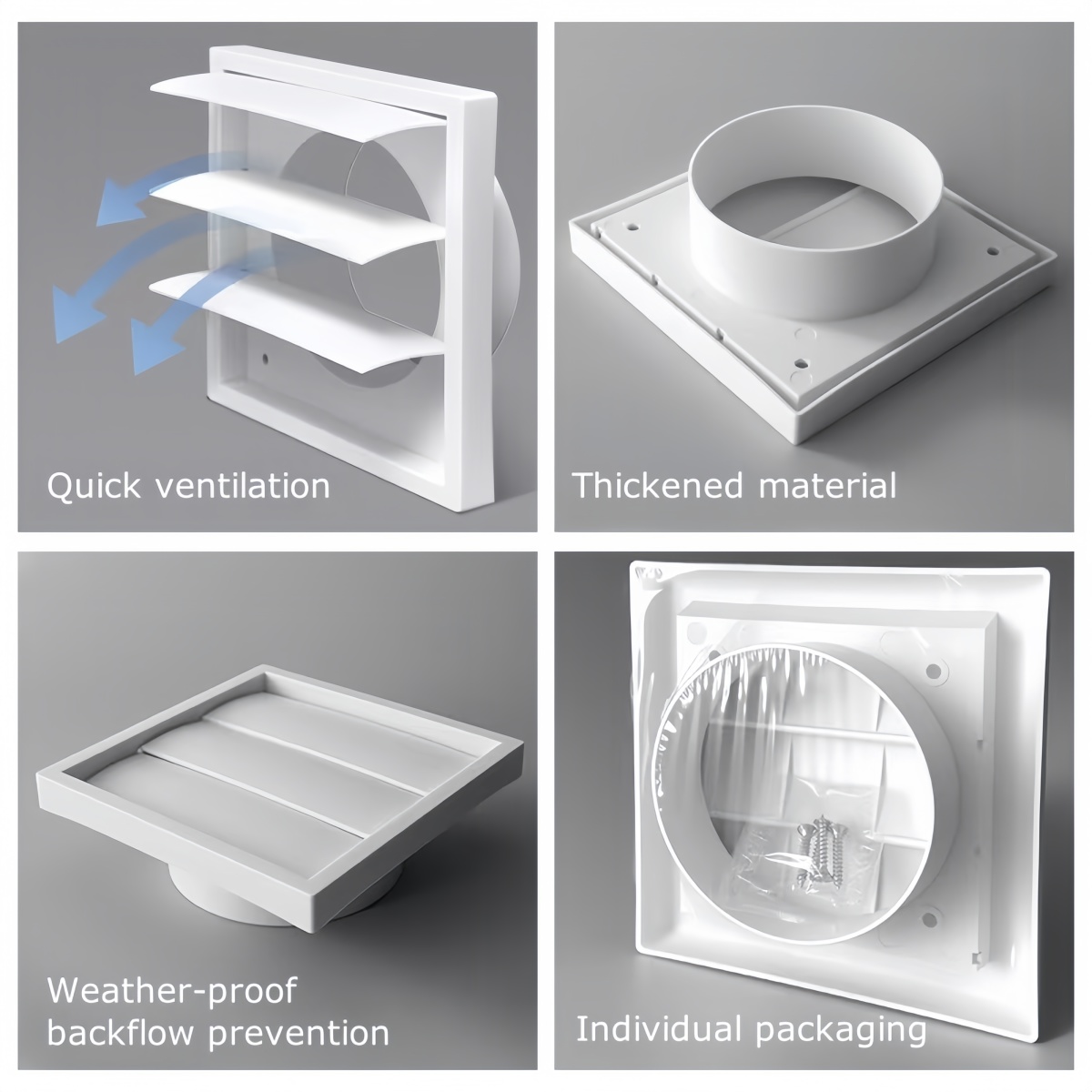 Quick ventilation

Thickened material

Weather-proof backflow prevention

Individual packaging