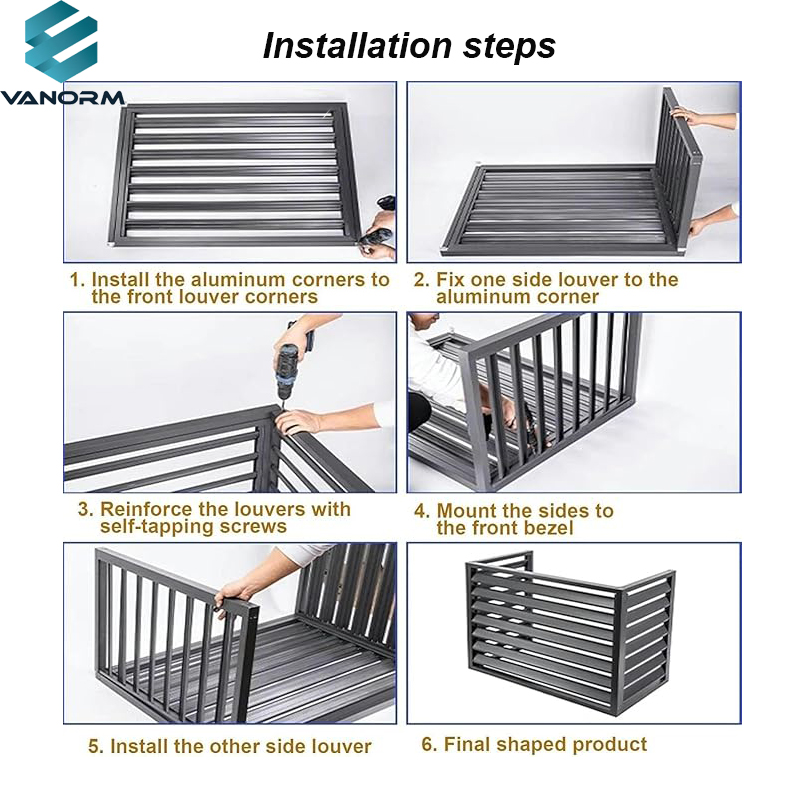 VANORM

Installation steps

1. Install the aluminum corners to the front louver corners

2. Fix one side louver to the aluminum corner

3. Reinforce the louvers with self-tapping screws

4. Mount the sides to the front bezel

5. Install the other side louver

6. Final shaped product