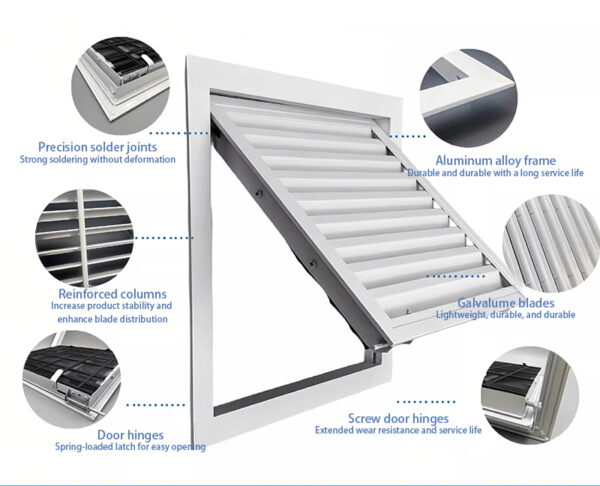 Precision solder joints
Strong soldering without deformation

Reinforced columns
Increase product stability and enhance blade distribution

Door hinges
Spring-loaded latch for easy opening

Aluminum alloy frame
Durable and durable with a long service life

Galvalume blades
Lightweight, durable, and durable

Screw door hinges
Extended wear resistance and service life