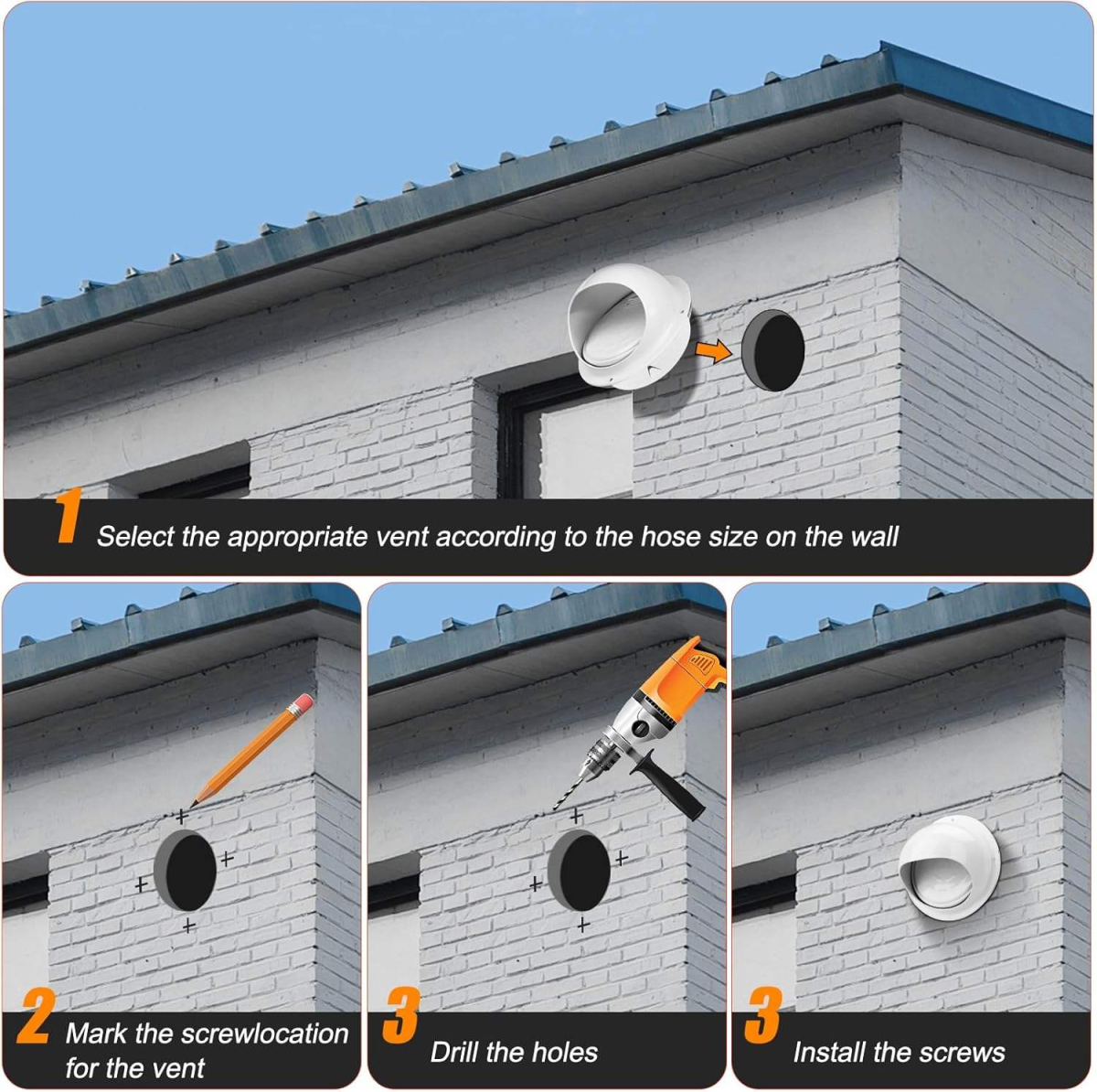 1 Select the appropriate vent according to the hose size on the wall

2 Mark the screwlocation for the vent

3 Drill the holes

3 Install the screws