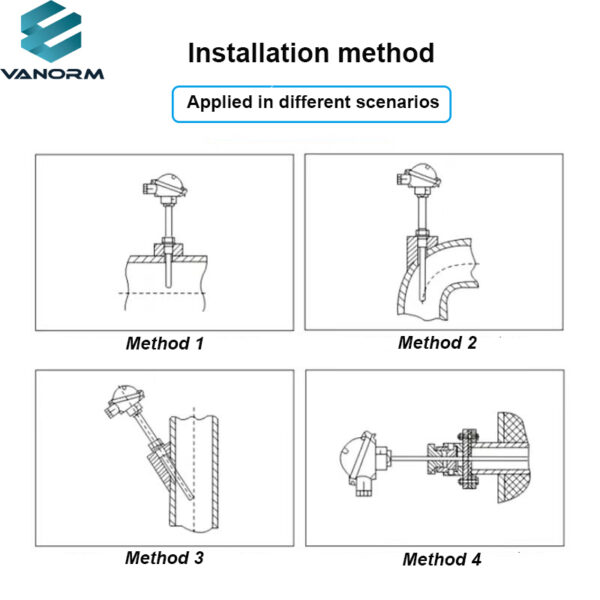 VANORM

Installation method

Applied in different scenarios

Method 1

Method 2

Method 3

Method 4