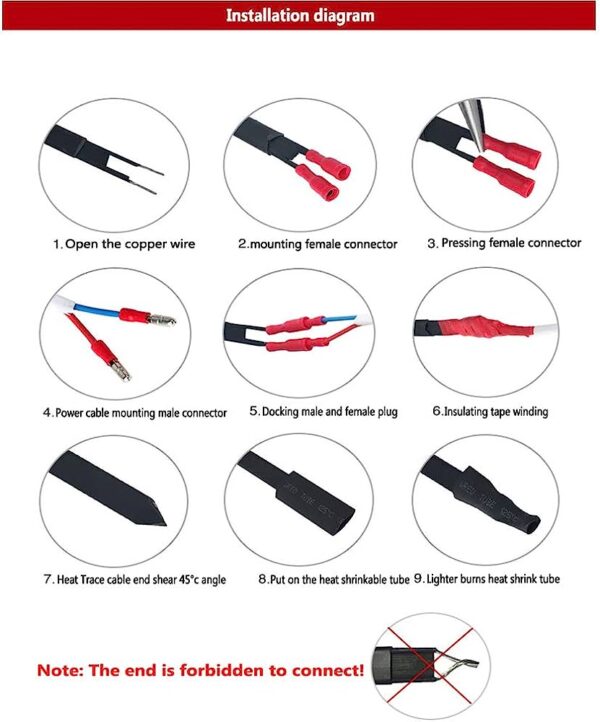 Installation diagram

1. Open the copper wire

2.mounting female connector

3. Pressing female connector

4. Power cable mounting male connector

5. Docking male and female plug

6.Insulating tape winding

7. Heat Trace cable end shear 45°c angle

8.Put on the heat shrinkable tube

9. Lighter burns heat shrink tube

Note: The end is forbidden to connect!