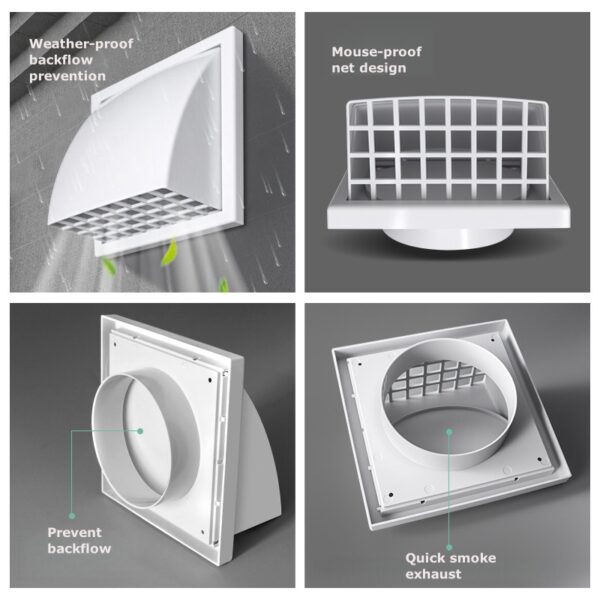 Weather-proof backflow prevention

Mouse-proof net design

Prevent backflow

Quick smoke exhaust