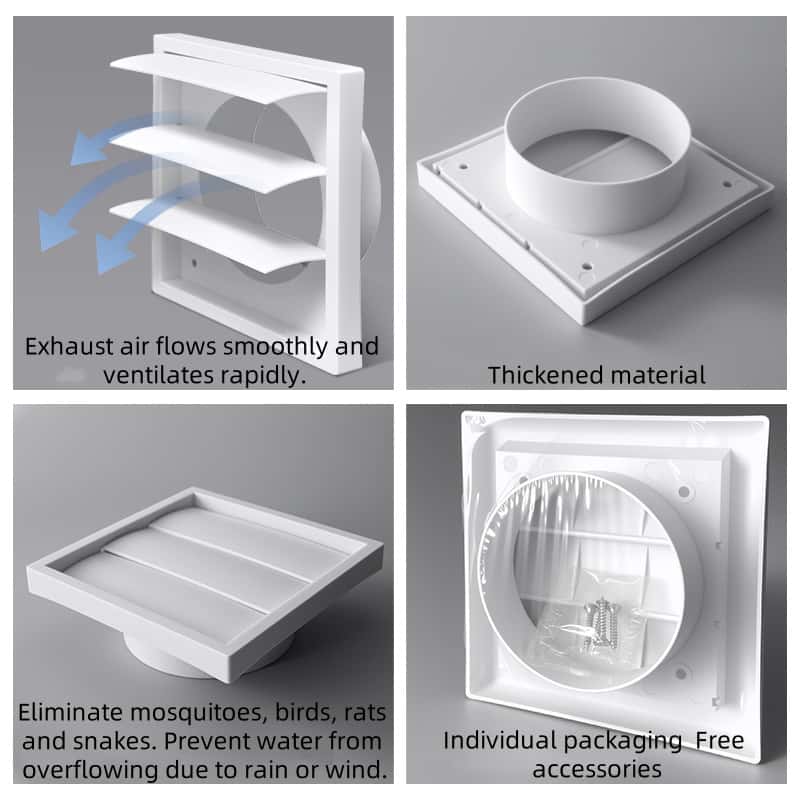 Exhaust air flows smoothly and ventilates rapidly.

Thickened material

Eliminate mosquitoes, birds, rats and snakes. Prevent water from overflowing due to rain or wind.

Individual packaging Free accessories