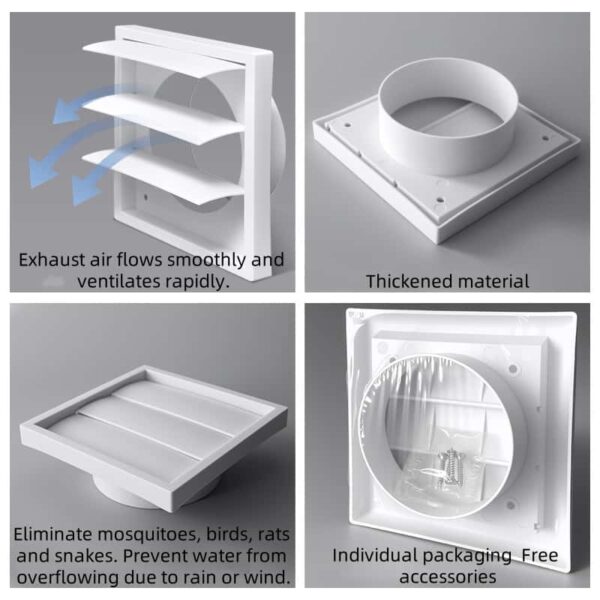 Exhaust air flows smoothly and ventilates rapidly.

Thickened material

Eliminate mosquitoes, birds, rats and snakes. Prevent water from overflowing due to rain or wind.

Individual packaging Free accessories