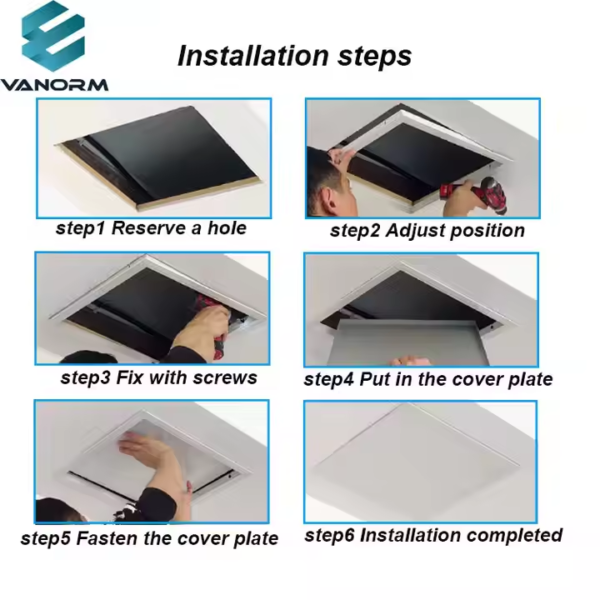 VANORM

Installation steps

step1 Reserve a hole

step2 Adjust position

step3 Fix with screws

step4 Put in the cover plate

step5 Fasten the cover plate

step6 Installation completed