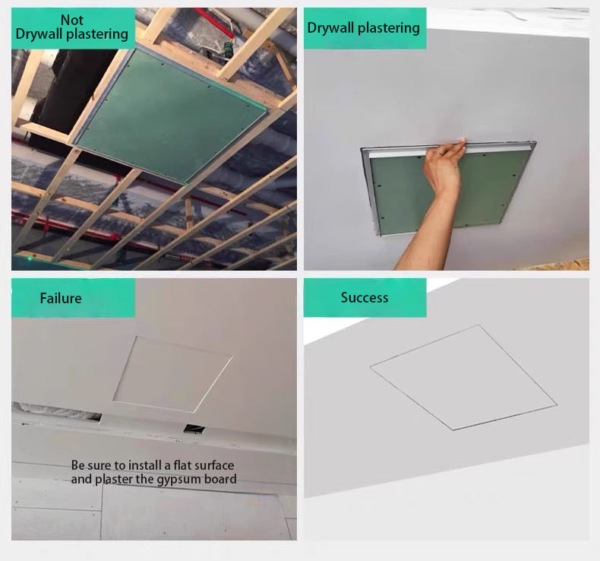 Not
Drywall plastering

Drywall plastering

Failure

Be sure to install a flat surface and plaster the gypsum board

Success