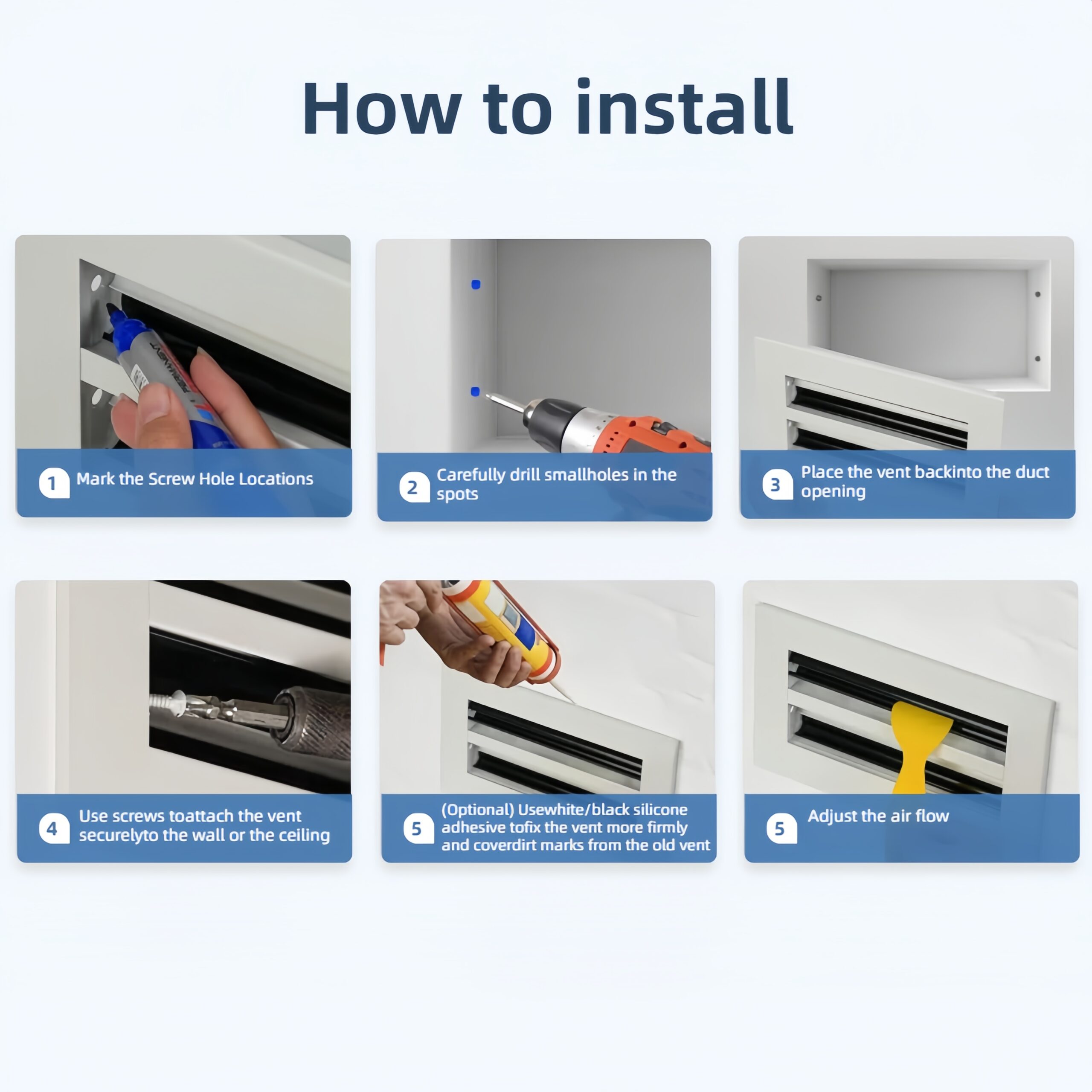 How to install

1 Mark the Screw Hole Locations

2 Carefully drill smallholes in the spots

3 Place the vent backinto the duct opening

4 Use screws toattach the vent securelyto the wall or the ceiling

5 (Optional) Usewhite/black silicone adhesive tofix the vent more firmly and coverdirt marks from the old vent

5 Adjust the air flow