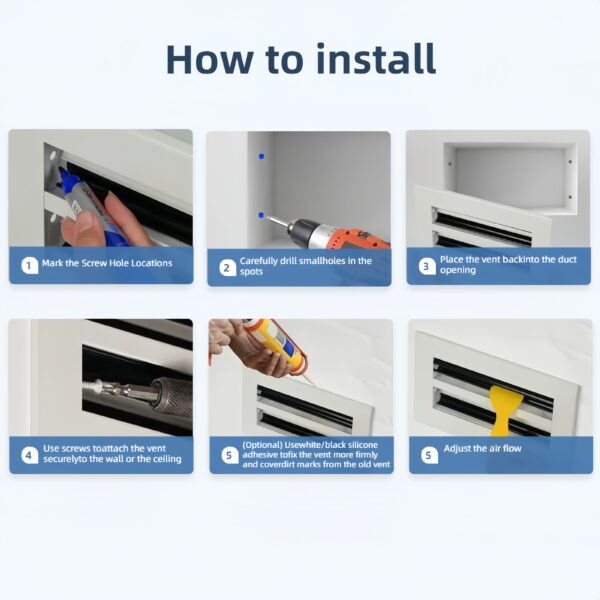 How to install

1 Mark the Screw Hole Locations

2 Carefully drill smallholes in the spots

3 Place the vent backinto the duct opening

4 Use screws toattach the vent securelyto the wall or the ceiling

5 (Optional) Usewhite/black silicone adhesive tofix the vent more firmly and coverdirt marks from the old vent

5 Adjust the air flow