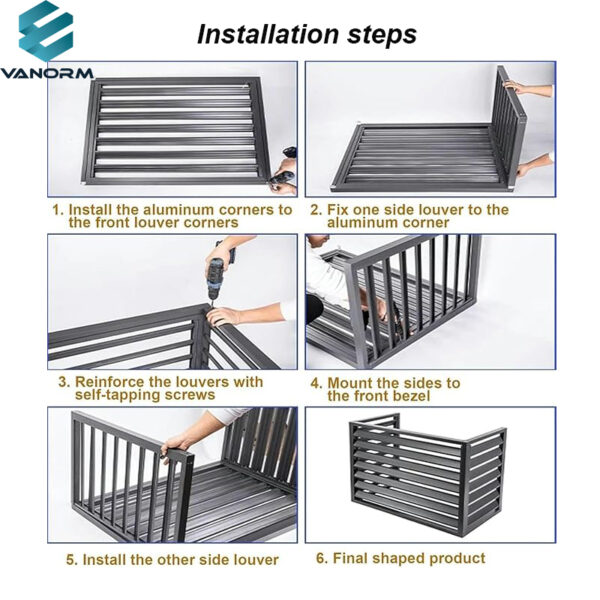 VANORM

Installation steps

1. Install the aluminum corners to the front louver corners

2. Fix one side louver to the aluminum corner

3. Reinforce the louvers with self-tapping screws

4. Mount the sides to the front bezel

5. Install the other side louver

6. Final shaped product