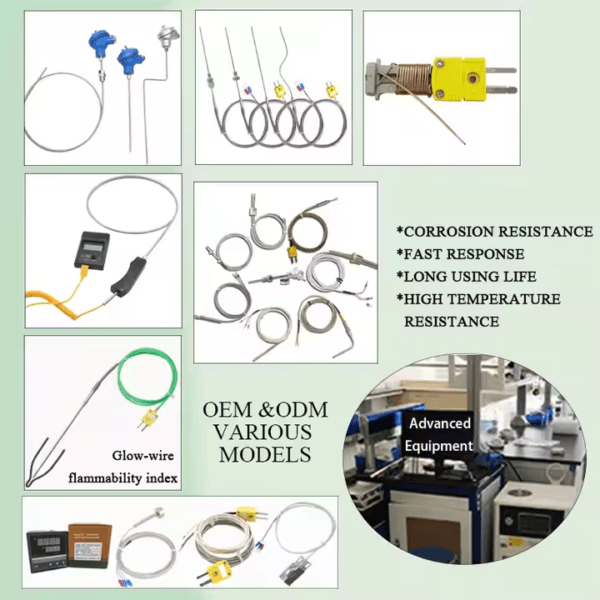 *CORROSION RESISTANCE
*FAST RESPONSE
*LONG USING LIFE
*HIGH TEMPERATURE RESISTANCE

Glow-wire flammability index

OEM &ODM VARIOUS MODELS

Advanced Equipment