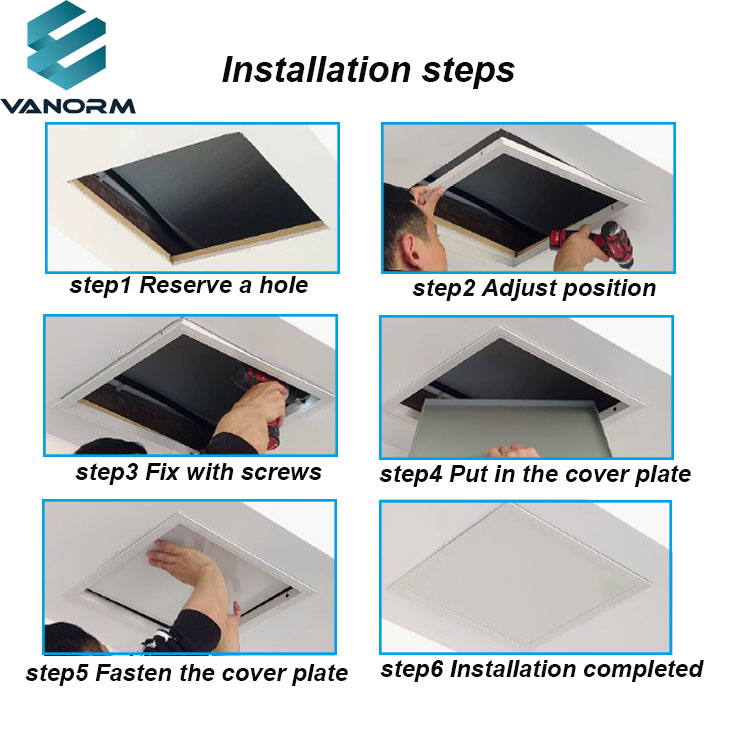 VANORM

Installation steps

step1 Reserve a hole

step2 Adjust position

step3 Fix with screws

step4 Put in the cover plate

step5 Fasten the cover plate

step6 Installation completed