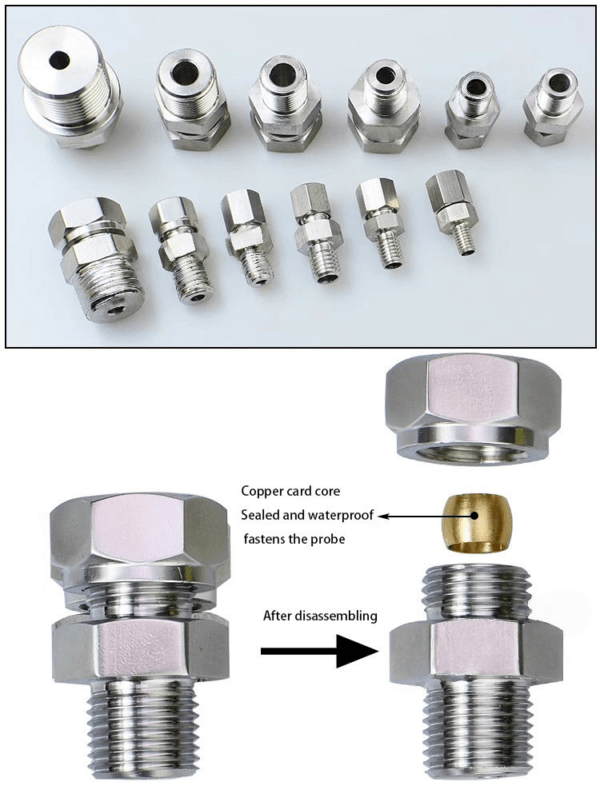 Copper card core
Sealed and waterproof
fastens the probe

After disassembling