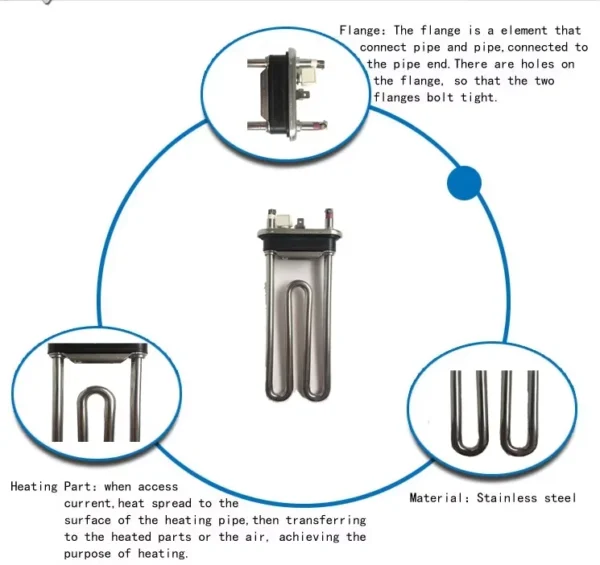 Flange: The flange is a element that connect pipe and pipe, connected to the pipe end. There are holes on the flange, so that the two flanges bolt tight.

Heating Part: when access current, heat spread to the surface of the heating pipe, then transferring to the heated parts or the air, achieving the purpose of heating.

Material: Stainless steel