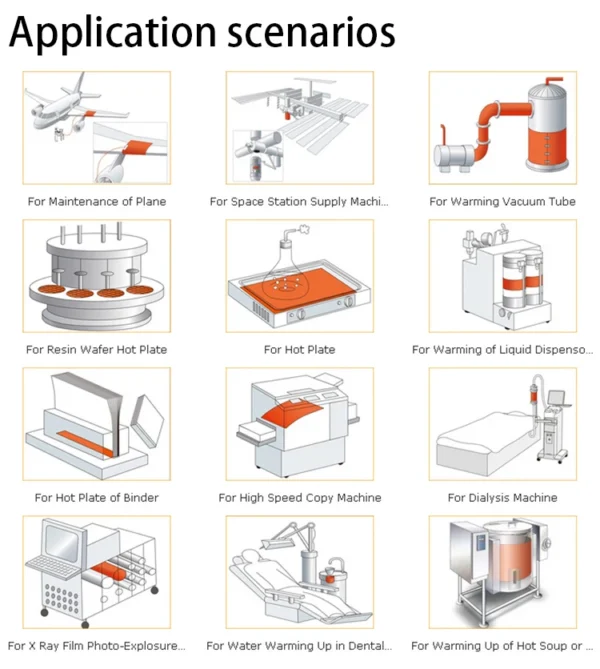 Application scenarios

For Maintenance of Plane

For Space Station Supply Machi...

For Warming Vacuum Tube

For Resin Wafer Hot Plate

For Hot Plate

For Warming of Liquid Dispenso...

For Hot Plate of Binder

For High Speed Copy Machine

For Dialysis Machine

For X Ray Film Photo-Explosure...

For Water Warming Up in Dental...

For Warming Up of Hot Soup or ...