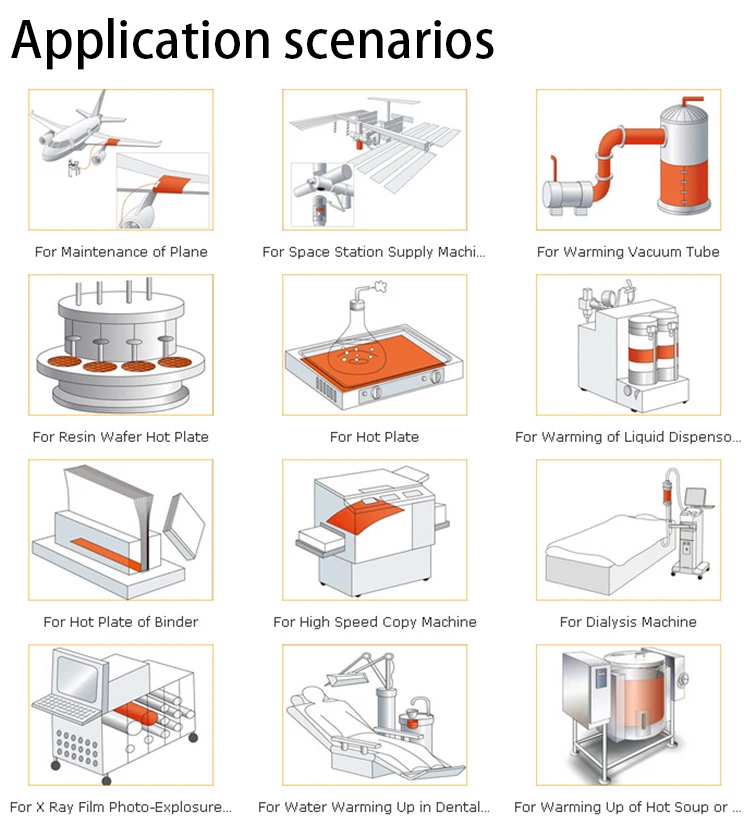 Application scenarios

For Maintenance of Plane

For Space Station Supply Machi...

For Warming Vacuum Tube

For Resin Wafer Hot Plate

For Hot Plate

For Warming of Liquid Dispenso...

For Hot Plate of Binder

For High Speed Copy Machine

For Dialysis Machine

For X Ray Film Photo-Explosure...

For Water Warming Up in Dental...

For Warming Up of Hot Soup or ...