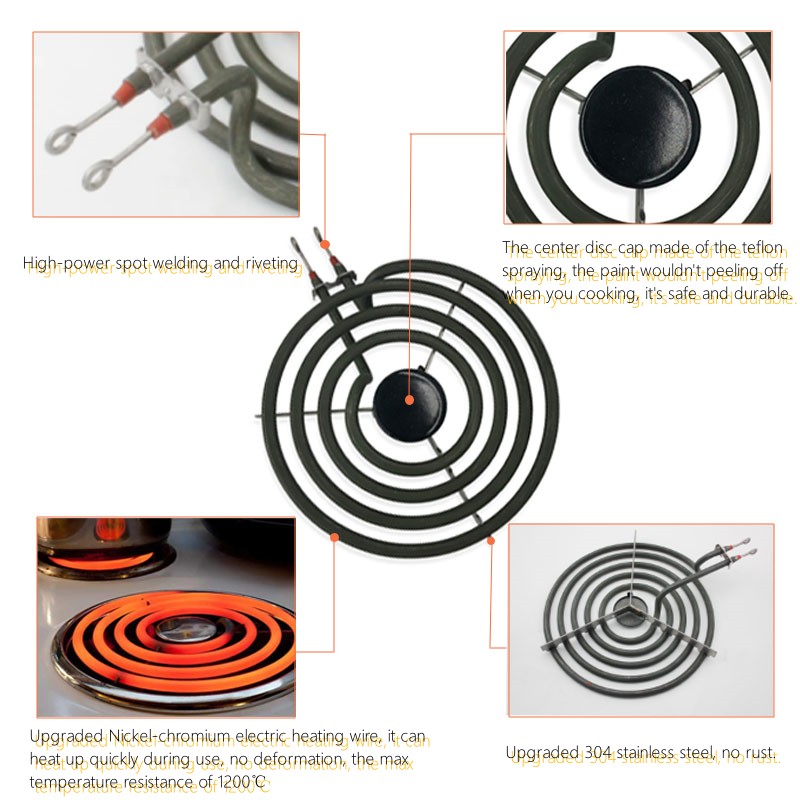 High-power spot welding and riveting

The center disc cap made of the teflon spraying, the paint wouldn't peeling off when you cooking, it's safe and durable.

Upgraded Nickel-chromium electric heating wire, it can heat up quickly during use, no deformation, the max temperature resistance of 1200℃

Upgraded 304 stainless steel, no rust.